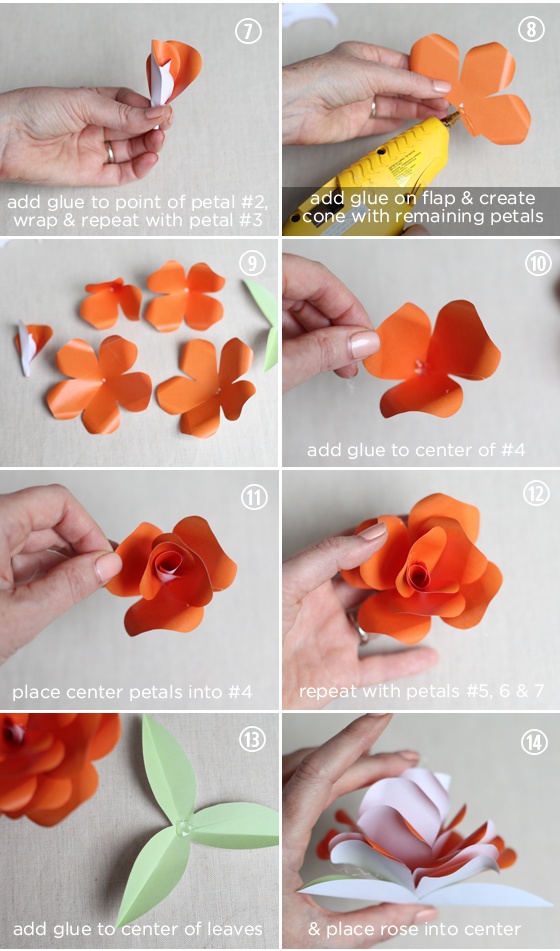 7
add glue to point of petal #2, wrap & repeat with petal #3

8
add glue on flap & create cone with remaining petals

9

10
add glue to center of #4

11
place center petals into #4

12
repeat with petals #5, 6 & 7

13
add glue to center of leaves

14
& place rose into center